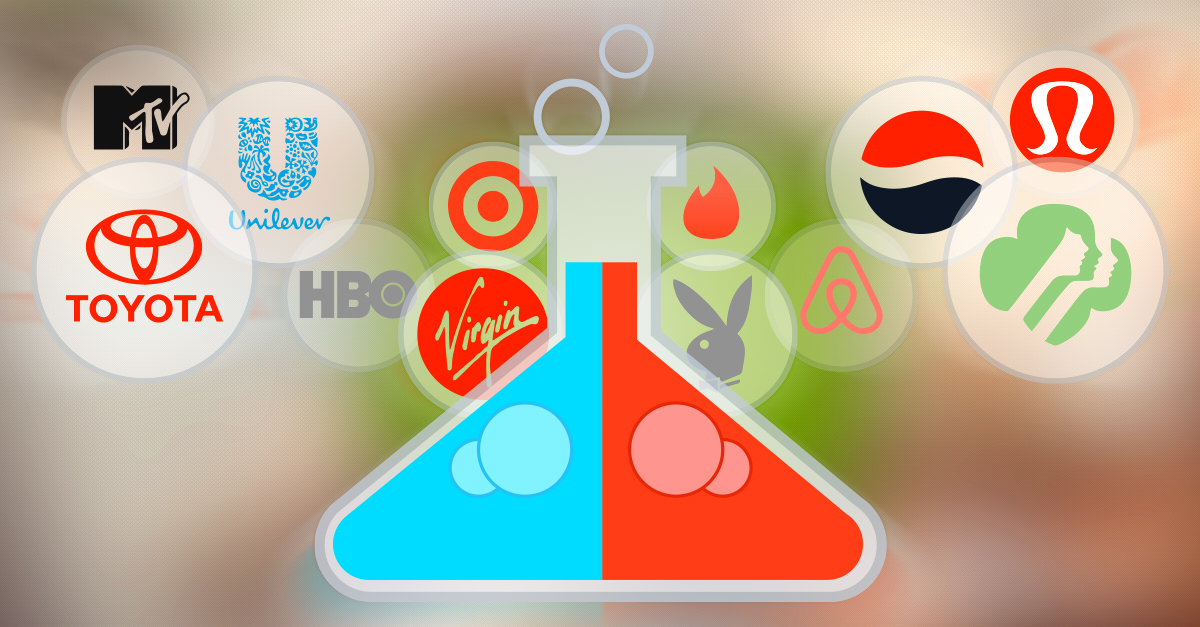 MTV
Unilever
TOYOTA
HBO
Virgin